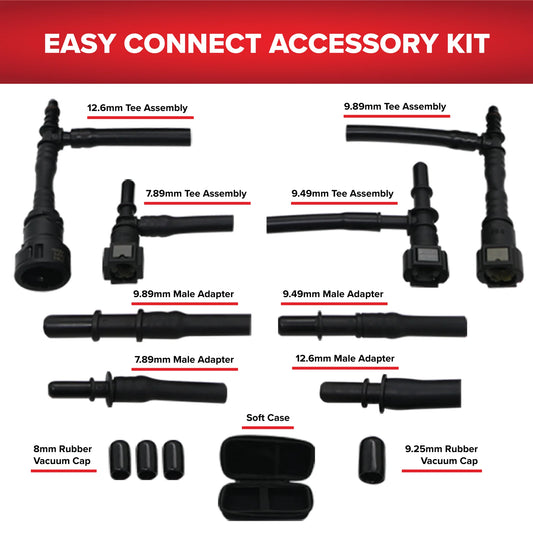 EASY CONNECT ACCESSORY KIT

12.6mm Tee Assembly

9.89mm Tee Assembly

7.89mm Tee Assembly

9.49mm Tee Assembly

9.89mm Male Adapter

9.49mm Male Adapter

7.89mm Male Adapter

12.6mm Male Adapter

Soft Case

8mm Rubber Vacuum Cap

9.25mm Rubber Vacuum Cap