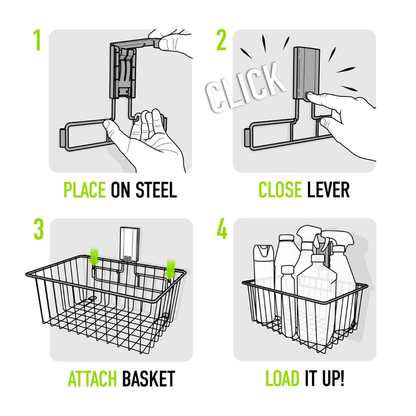 1

PLACE ON STEEL

2

CLICK

CLOSE LEVER

3

ATTACH BASKET

4

LOAD IT UP!