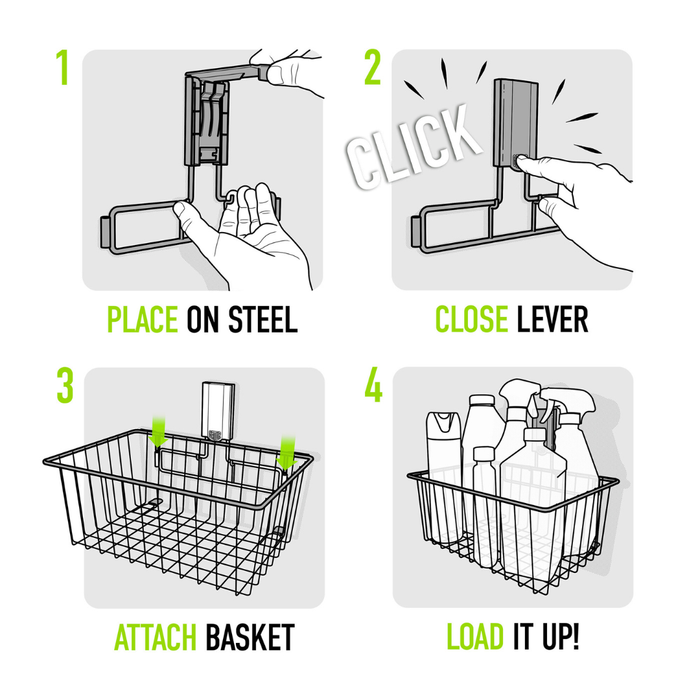 1

PLACE ON STEEL

2

CLICK

CLOSE LEVER

3

ATTACH BASKET

4

LOAD IT UP!