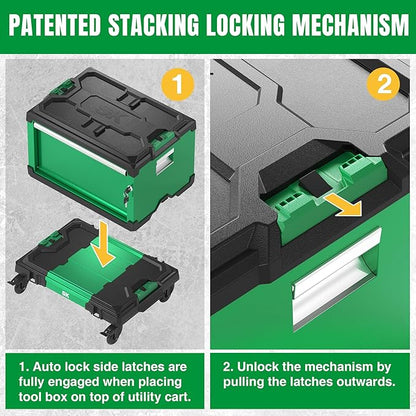 PATENTED STACKING LOCKING MECHANISM

1

2

1. Auto lock side latches are fully engaged when placing tool box on top of utility cart.

2. Unlock the mechanism by pulling the latches outwards.