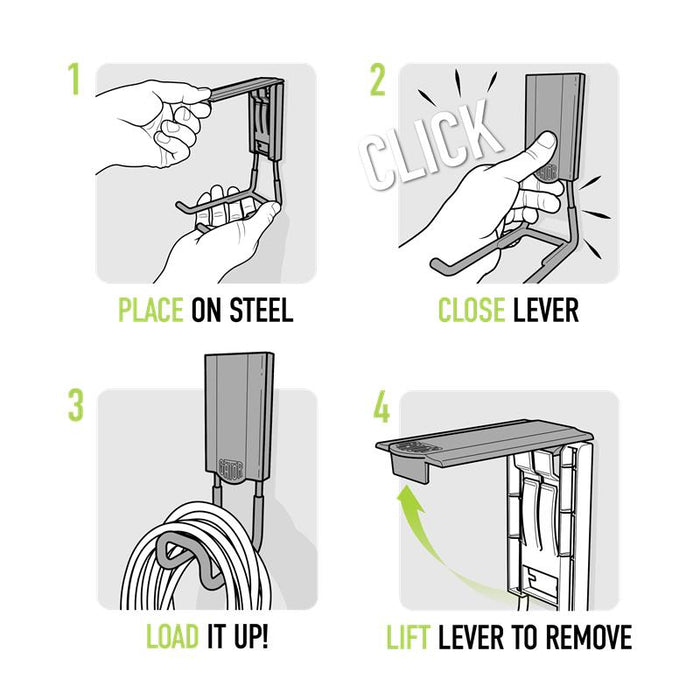 1

PLACE ON STEEL

2

CLICK

CLOSE LEVER

3

LOAD IT UP!

4

LIFT LEVER TO REMOVE