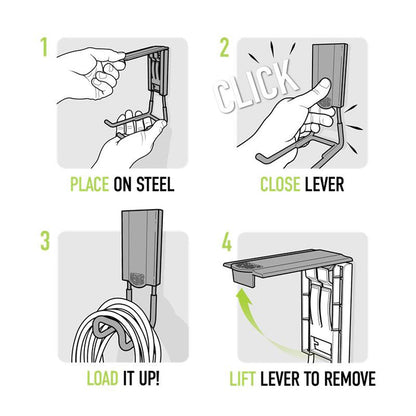 1

PLACE ON STEEL

2

CLICK

CLOSE LEVER

3

LOAD IT UP!

4

LIFT LEVER TO REMOVE