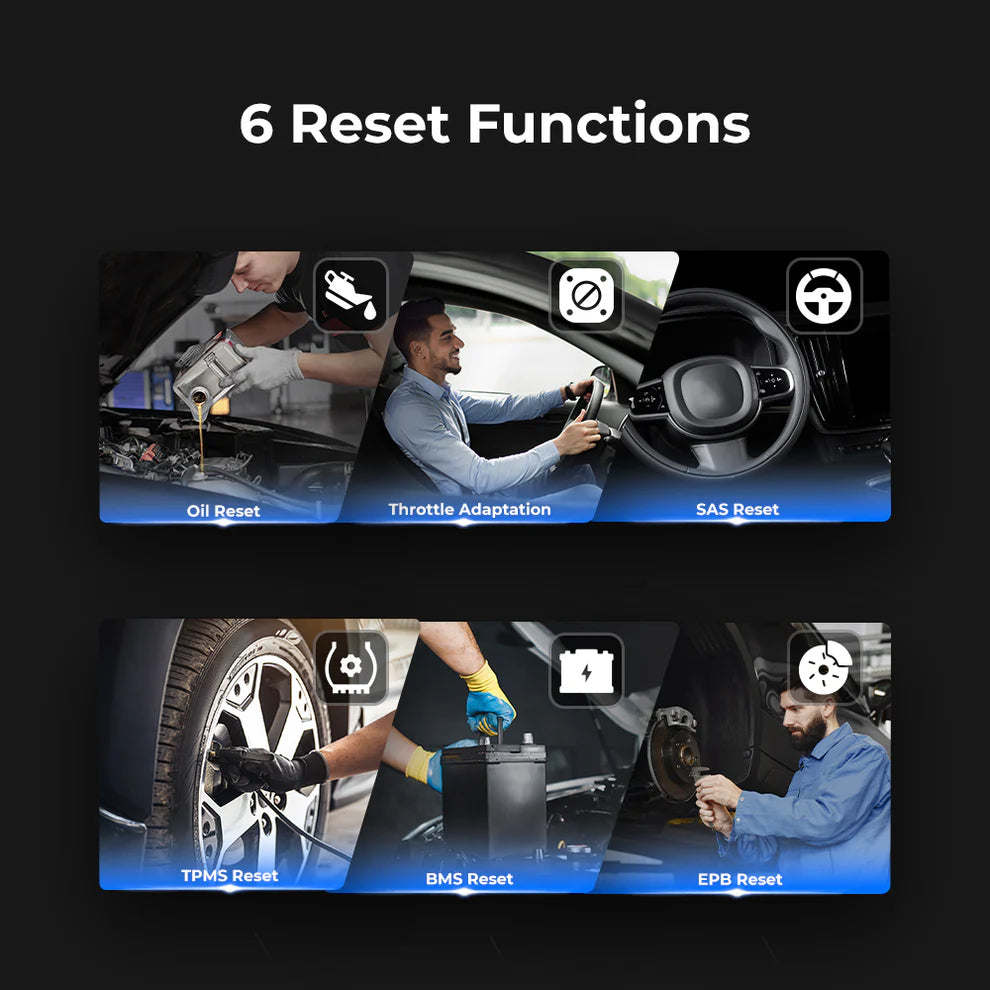 6 Reset Functions

Oil Reset

Throttle Adaptation

SAS Reset

TPMS Reset

BMS Reset

EPB Reset