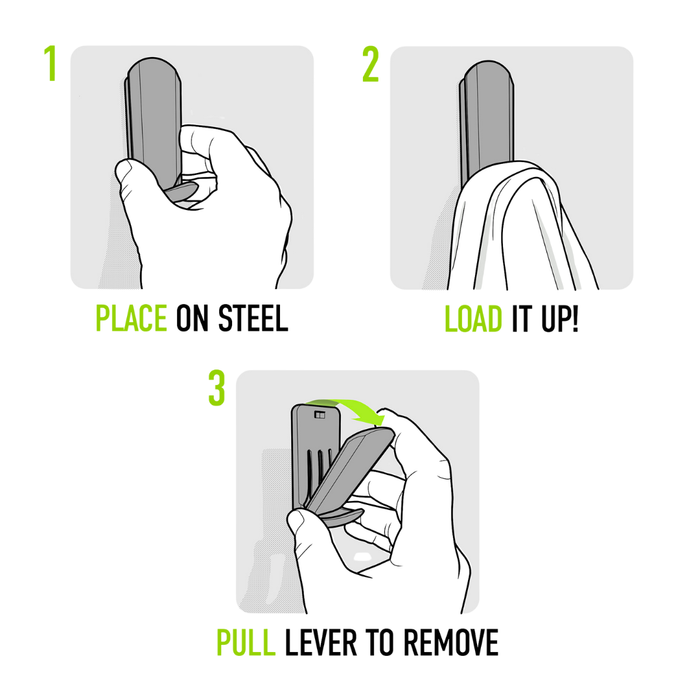 1

PLACE ON STEEL

2

LOAD IT UP!

3

PULL LEVER TO REMOVE