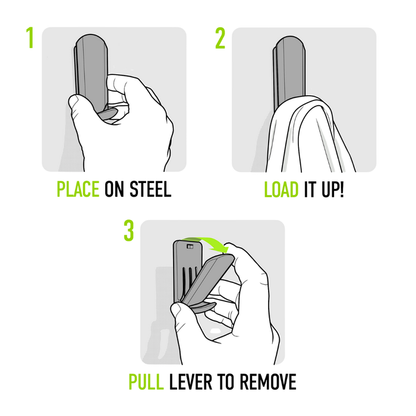 1

PLACE ON STEEL

2

LOAD IT UP!

3

PULL LEVER TO REMOVE